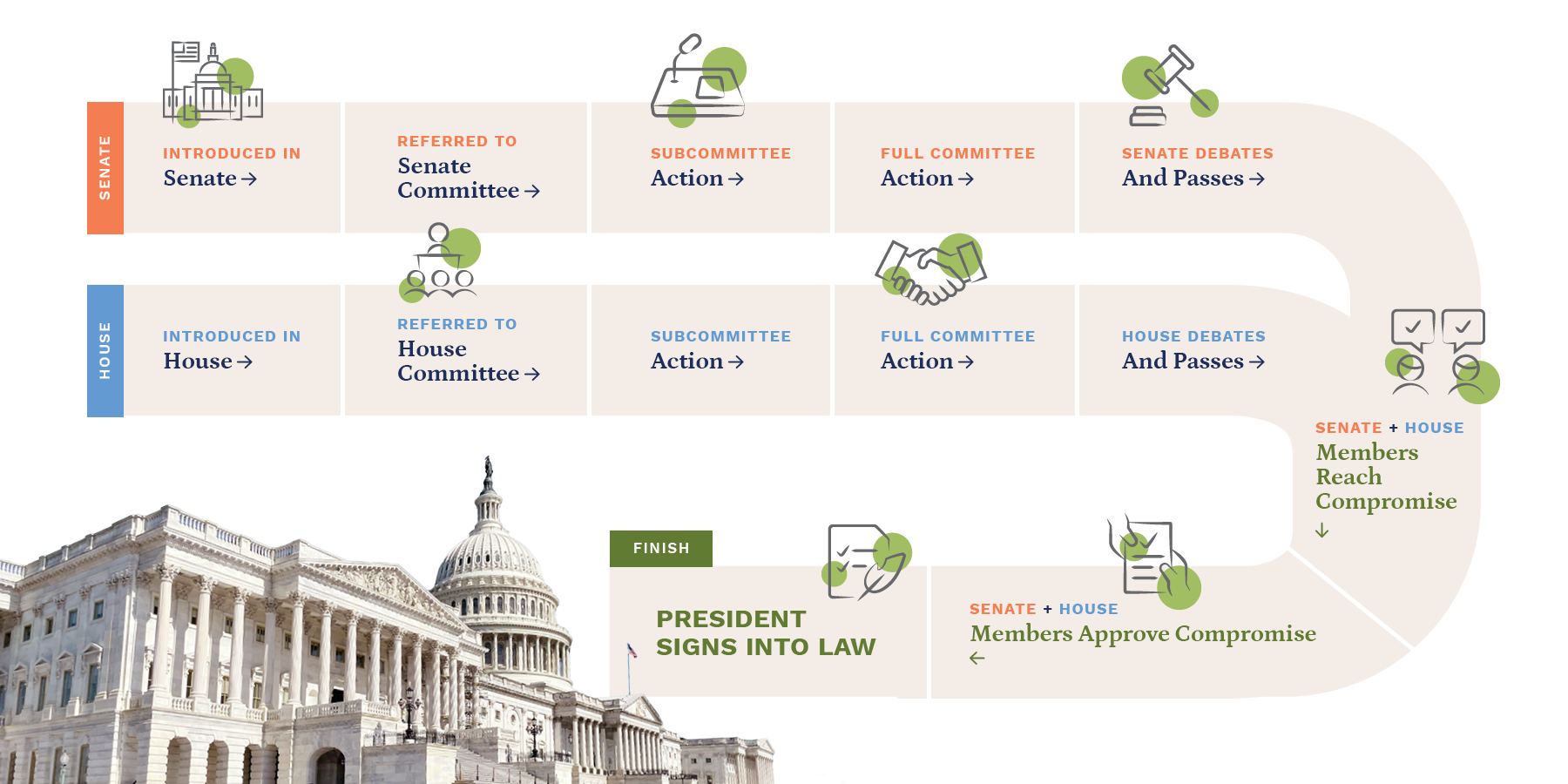 SENATE

INTRODUCED IN
Senate →

REFERRED TO
Senate Committee →

SUBCOMMITTEE
Action →

FULL COMMITTEE
Action →

SENATE DEBATES
And Passes →

HOUSE

INTRODUCED IN
House →

REFERRED TO
House Committee →

SUBCOMMITTEE
Action →

FULL COMMITTEE
Action →

HOUSE DEBATES
And Passes →

SENATE + HOUSE
Members Reach Compromise
↓

SENATE + HOUSE
Members Approve Compromise
←

FINISH

PRESIDENT SIGNS INTO LAW