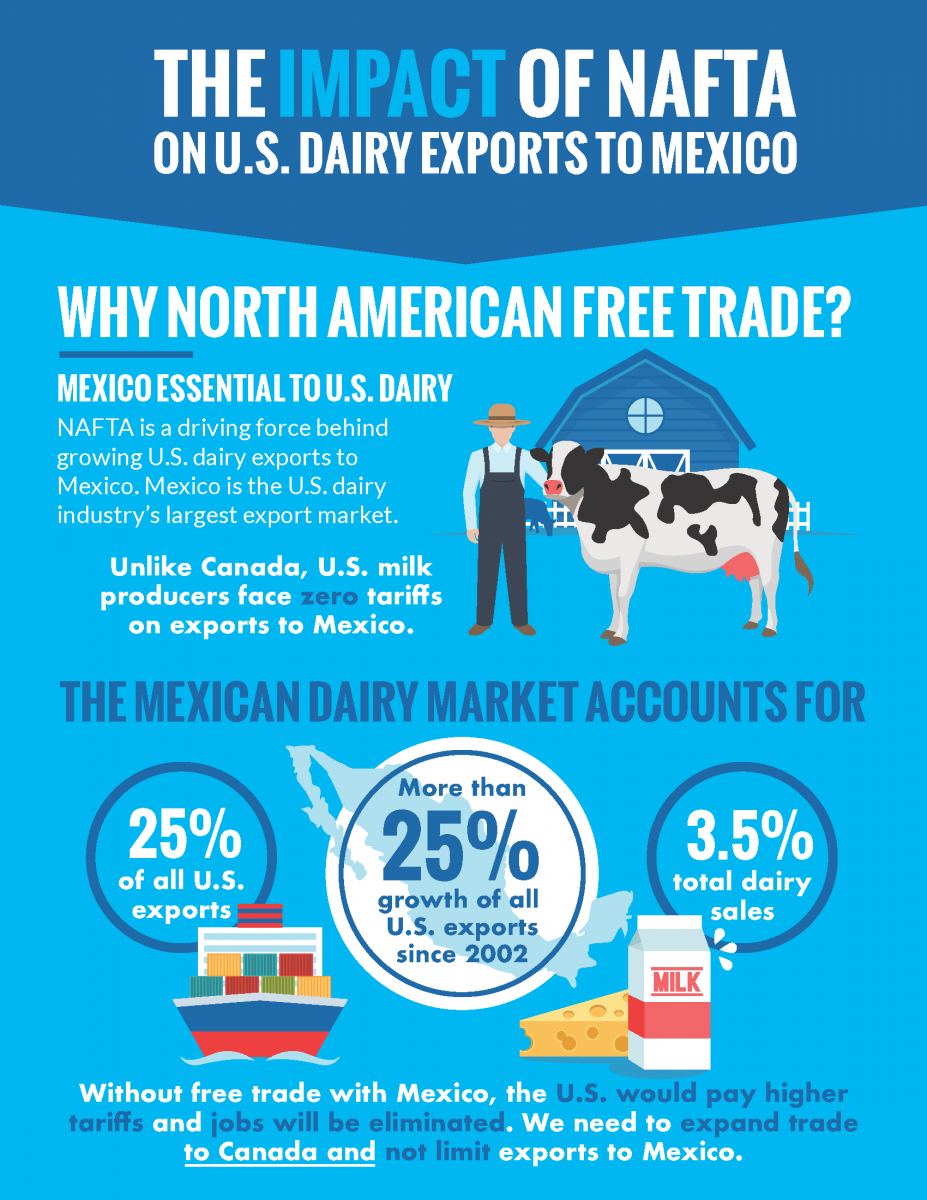 THE IMPACT OF NAFTA ON U.S. DAIRY EXPORTS TO MEXICO

WHY NORTH AMERICAN FREE TRADE?

MEXICO ESSENTIAL TO U.S. DAIRY

NAFTA is a driving force behind growing U.S. dairy exports to Mexico. Mexico is the U.S. dairy industry's largest export market.

Unlike Canada, U.S. milk producers face zero tariffs on exports to Mexico.

THE MEXICAN DAIRY MARKET ACCOUNTS FOR

25% of all U.S. exports

More than 25% growth of all U.S. exports since 2002

3.5% total dairy sales

MILK

Without free trade with Mexico, the U.S. would pay higher tariffs and jobs will be eliminated. We need to expand trade to Canada and not limit exports to Mexico.