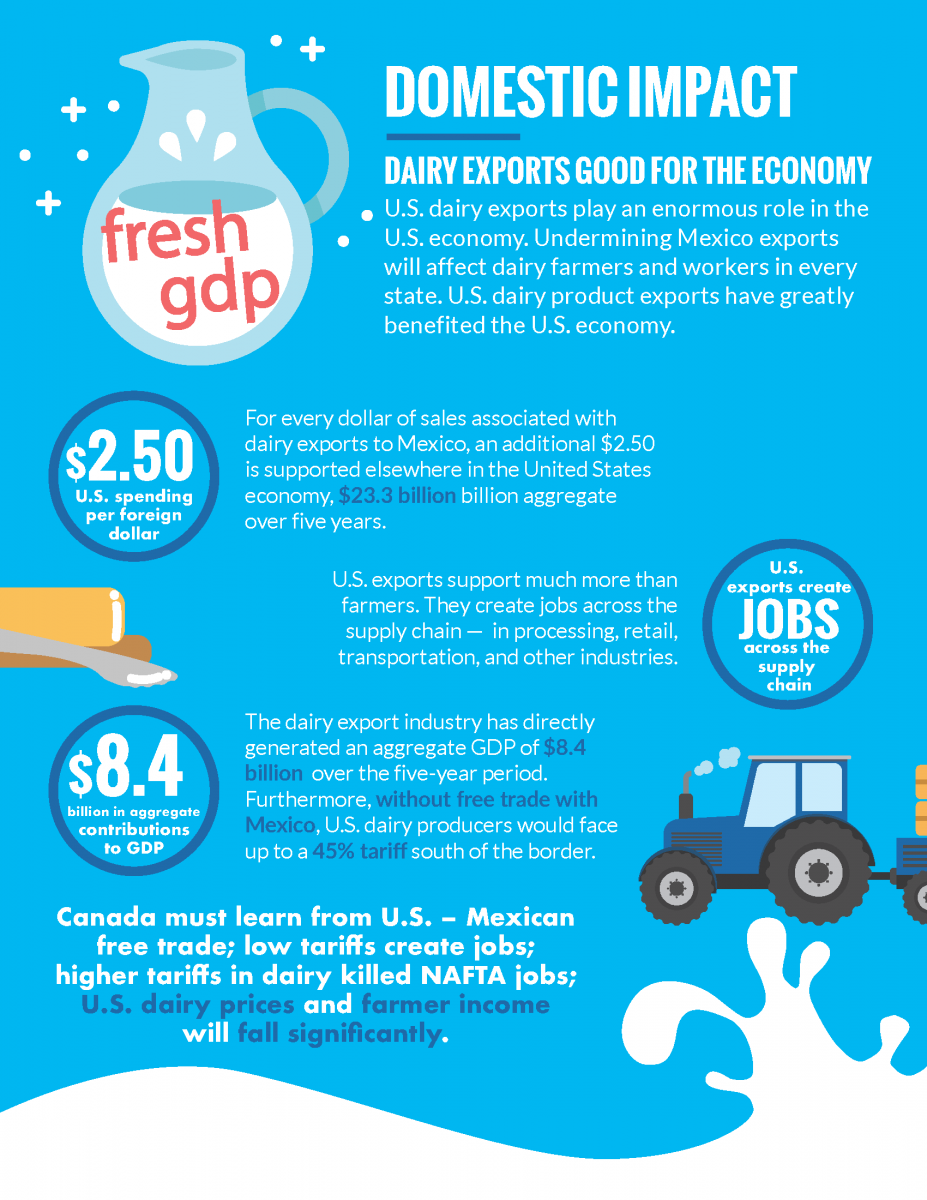 fresh gdp

DOMESTIC IMPACT

DAIRY EXPORTS GOOD FOR THE ECONOMY

U.S. dairy exports play an enormous role in the U.S. economy. Undermining Mexico exports will affect dairy farmers and workers in every state. U.S. dairy product exports have greatly benefited the U.S. economy.

$2.50 U.S. spending per foreign dollar

For every dollar of sales associated with dairy exports to Mexico, an additional $2.50 is supported elsewhere in the United States economy, $23.3 billion billion aggregate over five years.

U.S. exports support much more than farmers. They create jobs across the supply chain — in processing, retail, transportation, and other industries.

U.S. exports create JOBS across the supply chain

$8.4 billion in aggregate contributions to GDP

The dairy export industry has directly generated an aggregate GDP of $8.4 billion over the five-year period. Furthermore, without free trade with Mexico, U.S. dairy producers would face up to a 45% tariff south of the border.

Canada must learn from U.S. – Mexican free trade; low tariffs create jobs; higher tariffs in dairy killed NAFTA jobs; U.S. dairy prices and farmer income will fall significantly.